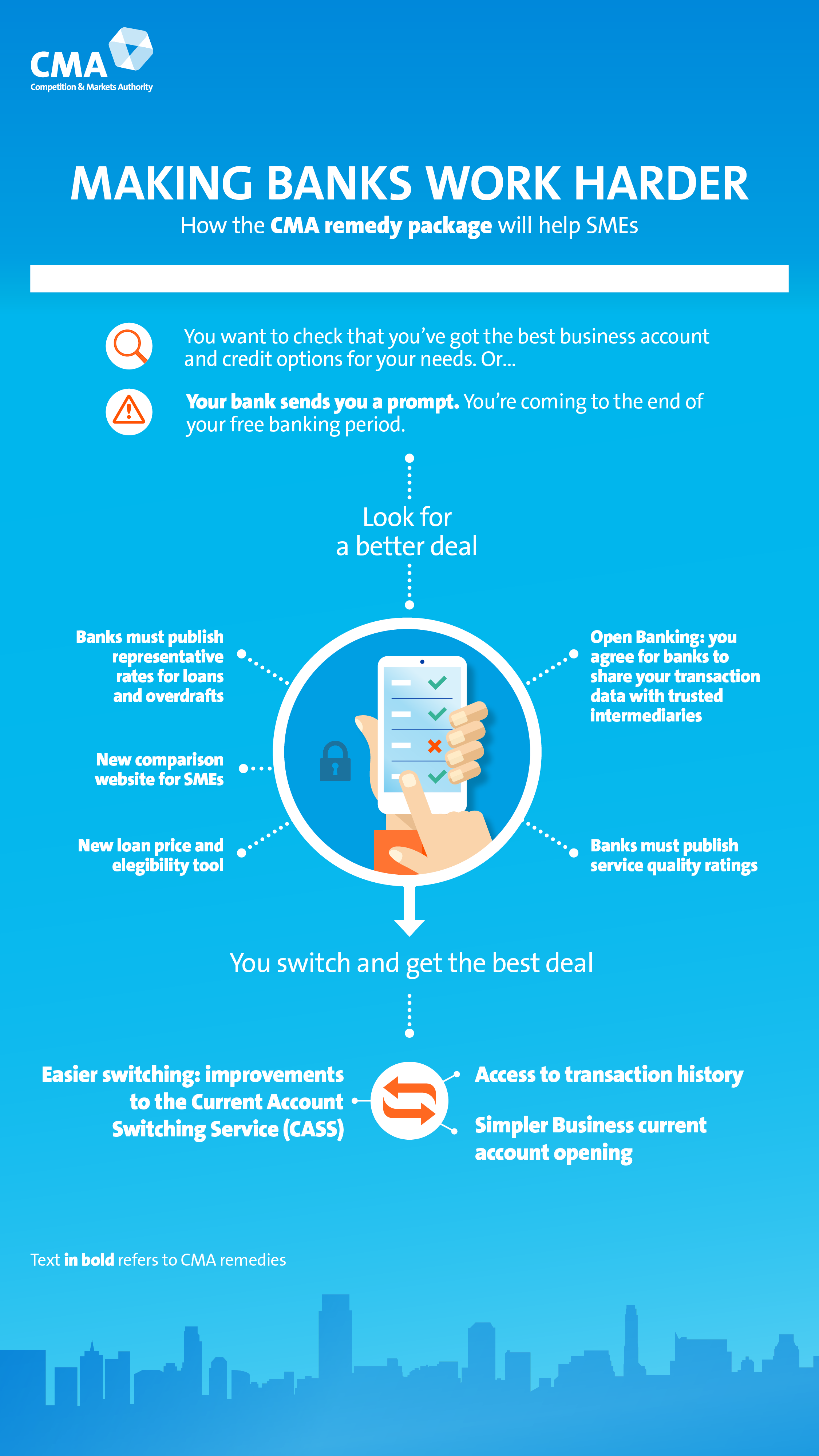 CMA
Competition & Markets Authority

MAKING BANKS WORK HARDER

How the CMA remedy package will help SMEs

You want to check that you've got the best business account and credit options for your needs. Or...

Your bank sends you a prompt. You're coming to the end of your free banking period.

Look for a better deal

Banks must publish representative rates for loans and overdrafts

New comparison website for SMEs

New loan price and elegibility tool

Open Banking: you agree for banks to share your transaction data with trusted intermediaries

Banks must publish service quality ratings

You switch and get the best deal

Easier switching: improvements to the Current Account Switching Service (CASS)

Access to transaction history

Simpler Business current account opening

Text in bold refers to CMA remedies